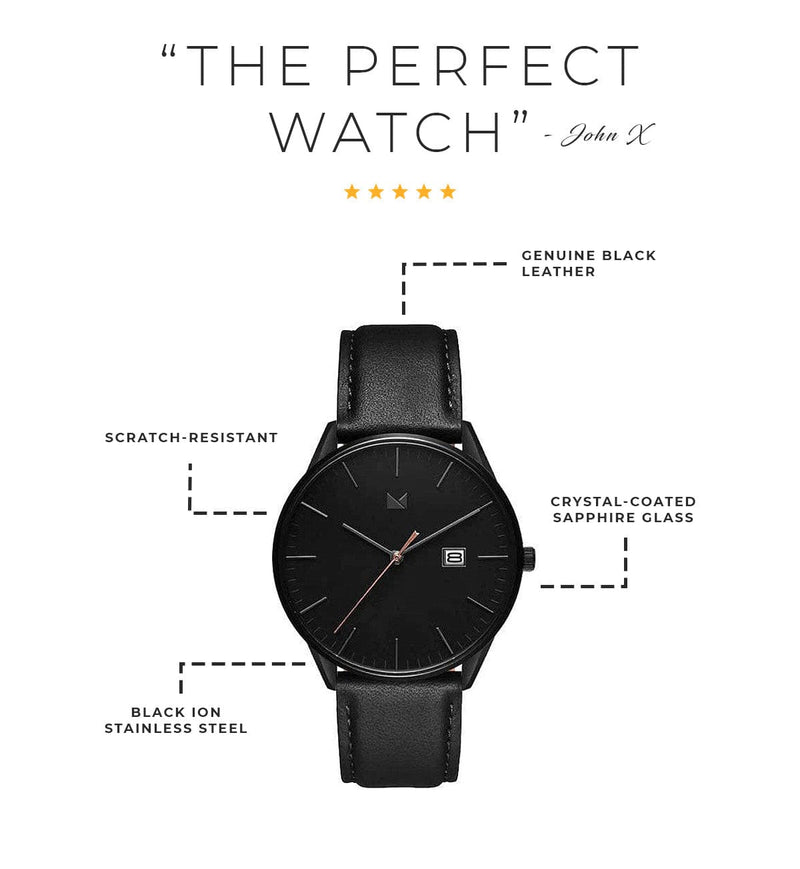 "THE PERFECT WATCH" - John X

★★★★★

GENUINE BLACK LEATHER

SCRATCH-RESISTANT

CRYSTAL-COATED SAPPHIRE GLASS

8

BLACK ION STAINLESS STEEL