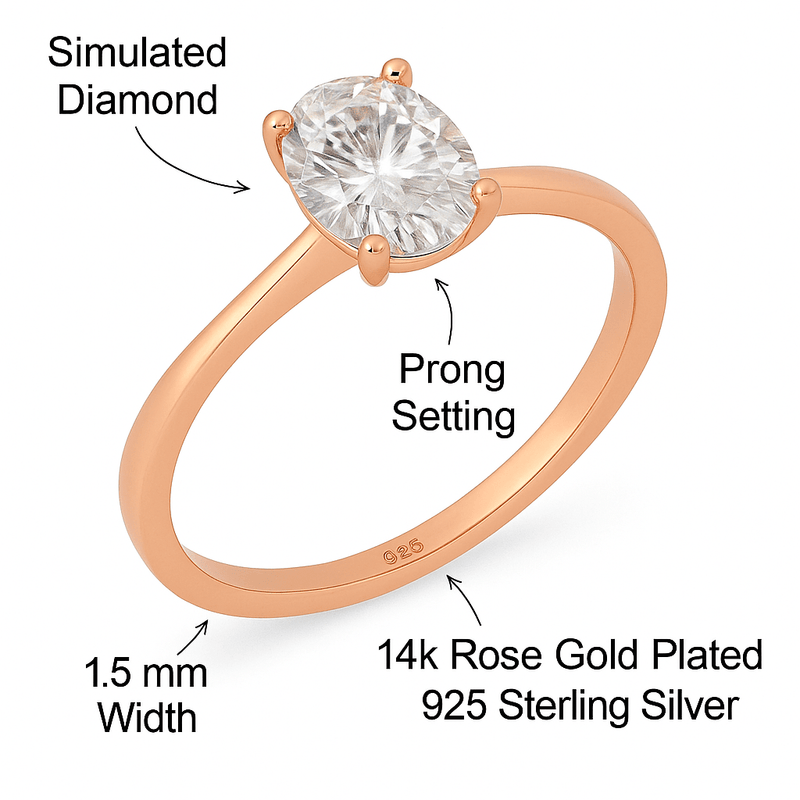 Simulated Diamond

Prong Setting

925

1.5 mm Width

14k Rose Gold Plated 925 Sterling Silver